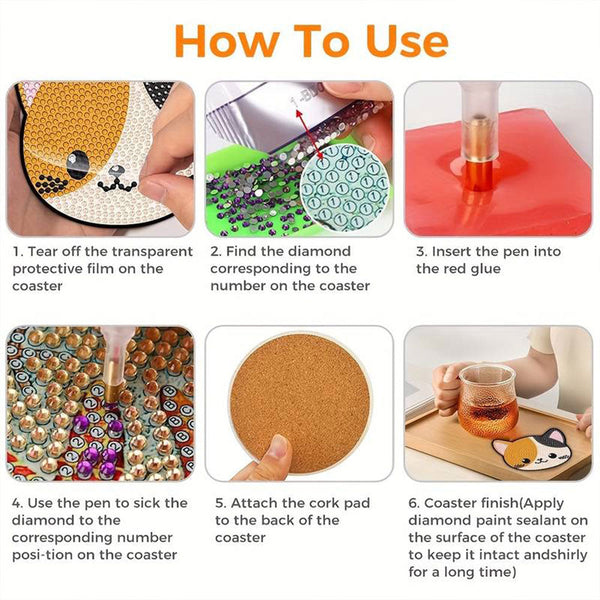 How To Use

1. Tear off the transparent protective film on the coaster

2. Find the diamond corresponding to the number on the coaster

3. Insert the pen into the red glue

4. Use the pen to sick the diamond to the corresponding number posi-tion on the coaster

5. Attach the cork pad to the back of the coaster

6. Coaster finish(Apply diamond paint sealant on the surface of the coaster to keep it intact andshirly for a long time)