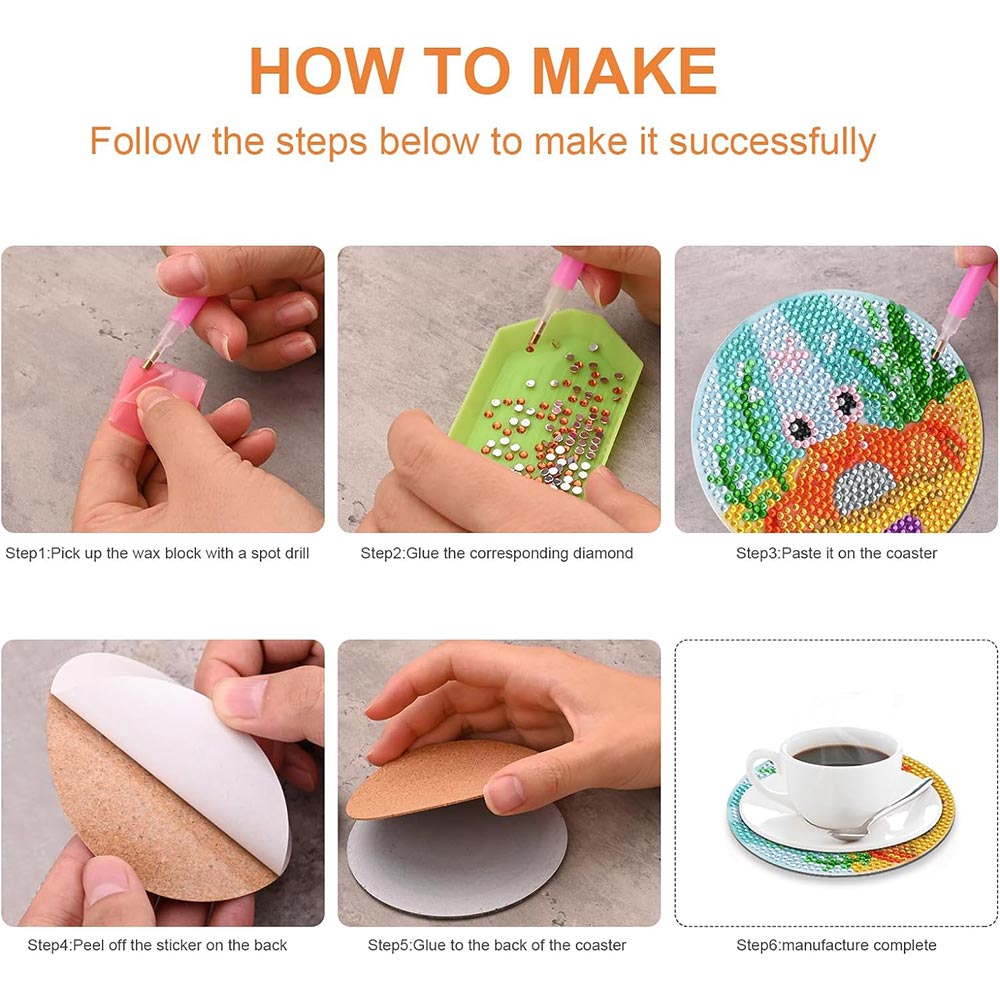 HOW TO MAKE

Follow the steps below to make it successfully

Step1:Pick up the wax block with a spot drill

Step2:Glue the corresponding diamond

Step3:Paste it on the coaster

Step4:Peel off the sticker on the back

Step5:Glue to the back of the coaster

Step6:manufacture complete