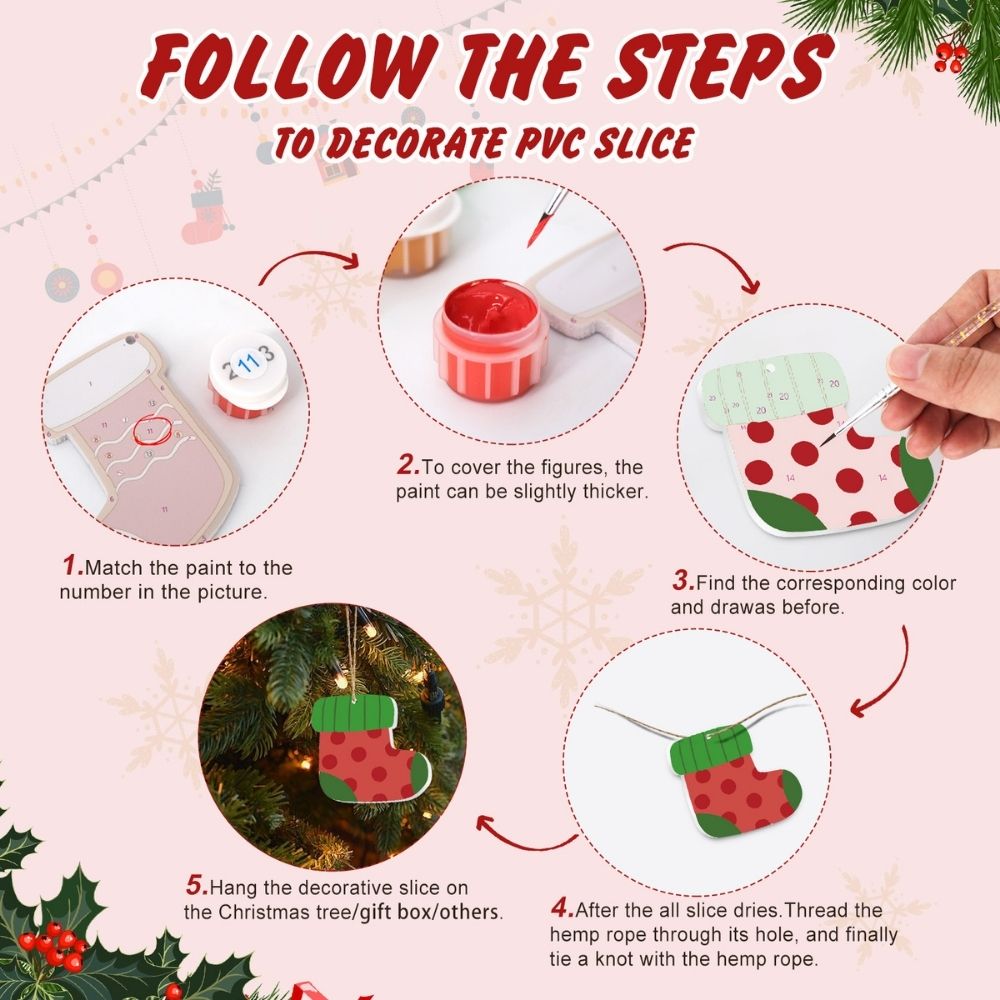 FOLLOW THE STEPS
TO DECORATE PVC SLICE

2 11 3

1.Match the paint to the number in the picture.

2.To cover the figures, the paint can be slightly thicker.

3.Find the corresponding color and drawas before.

4.After the all slice dries.Thread the hemp rope through its hole, and finally tie a knot with the hemp rope.

5.Hang the decorative slice on the Christmas tree/gift box/others.