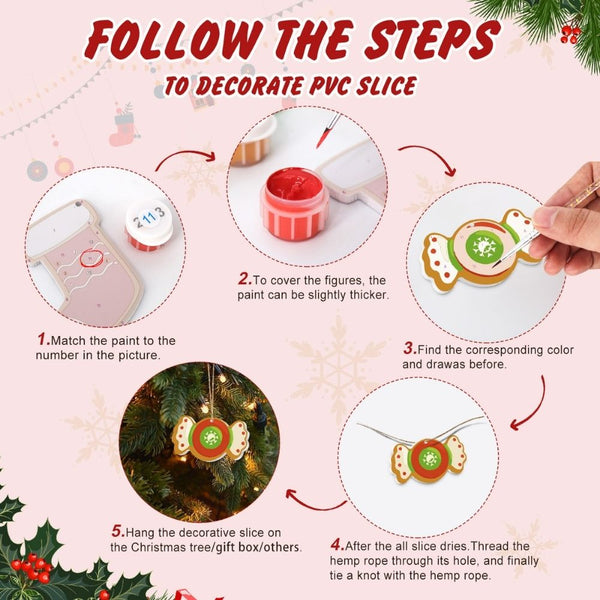 FOLLOW THE STEPS

TO DECORATE PVC SLICE

2 11 3

1.Match the paint to the number in the picture.

2.To cover the figures, the paint can be slightly thicker.

3.Find the corresponding color and drawas before.

4.After the all slice dries.Thread the hemp rope through its hole, and finally tie a knot with the hemp rope.

5.Hang the decorative slice on the Christmas tree/gift box/others.