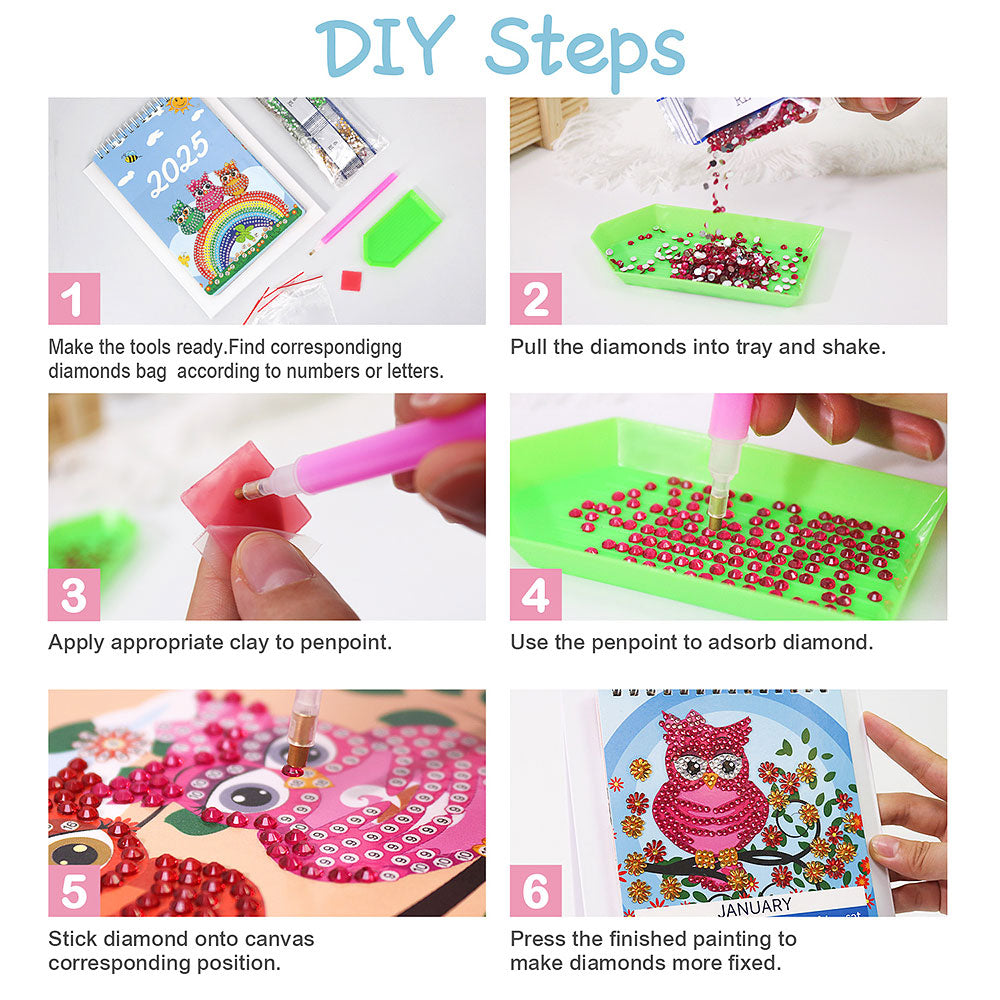 DIY Steps

2025

1

Make the tools ready.Find correspondigng diamonds bag according to numbers or letters.

2

Pull the diamonds into tray and shake.

3

Apply appropriate clay to penpoint.

4

Use the penpoint to adsorb diamond.

5

Stick diamond onto canvas corresponding position.

6

JANUARY

Press the finished painting to make diamonds more fixed.