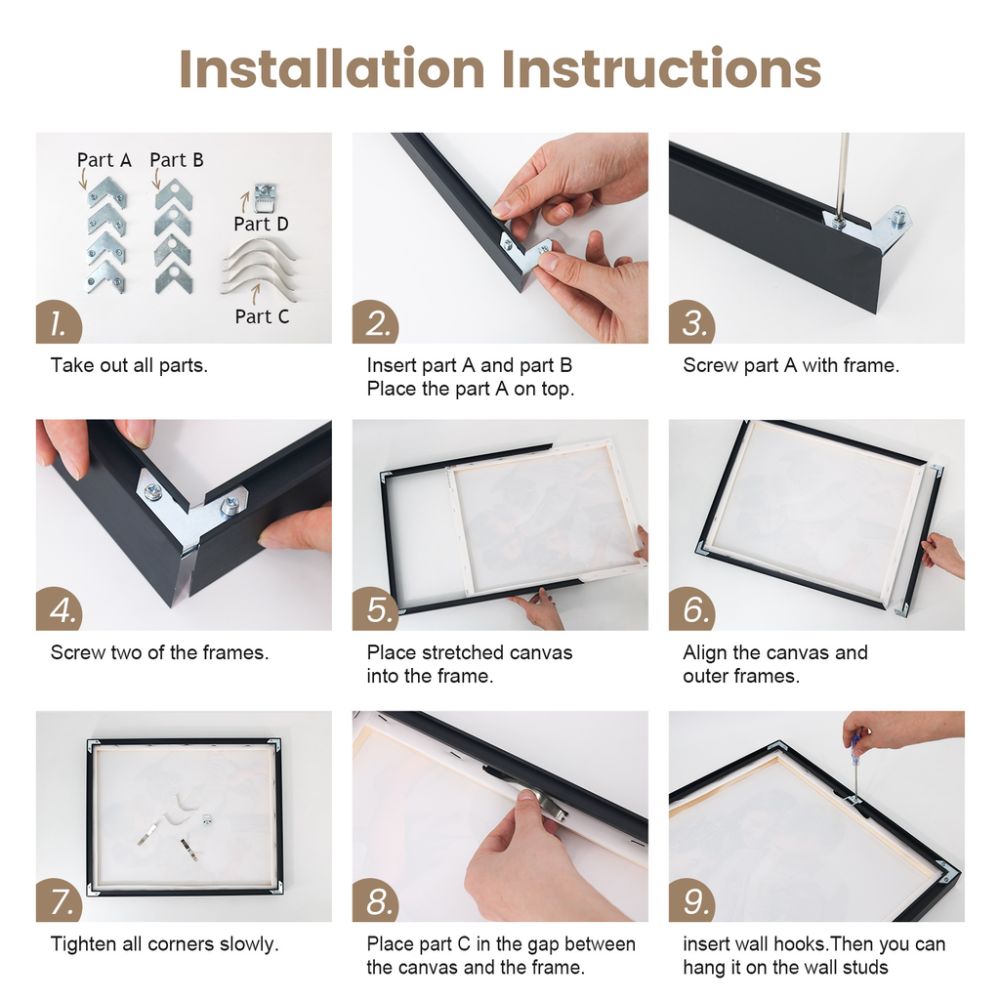 Installation Instructions

Part A Part B
Part D
Part C

1.
Take out all parts.

2.
Insert part A and part B
Place the part A on top.

3.
Screw part A with frame.

4.
Screw two of the frames.

5.
Place stretched canvas into the frame.

6.
Align the canvas and outer frames.

7.
Tighten all corners slowly.

8.
Place part C in the gap between the canvas and the frame.

9.
insert wall hooks.Then you can hang it on the wall studs