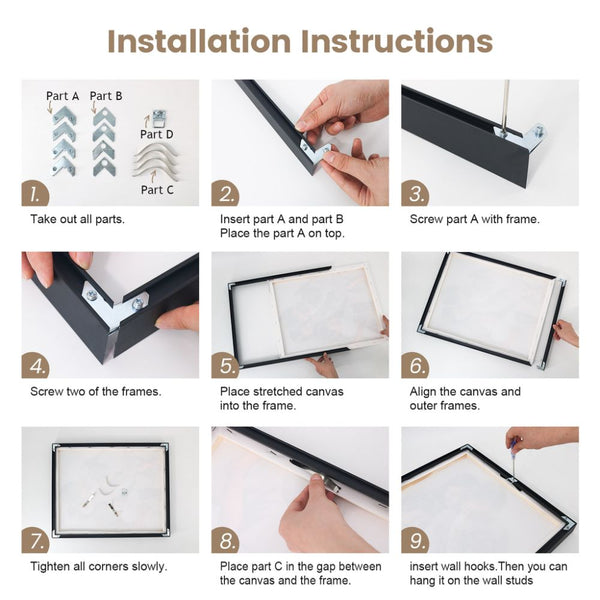 Installation Instructions

Part A Part B

Part D

Part C

1.

Take out all parts.

2.

Insert part A and part B
Place the part A on top.

3.

Screw part A with frame.

4.

Screw two of the frames.

5.

Place stretched canvas into the frame.

6.

Align the canvas and outer frames.

7.

Tighten all corners slowly.

8.

Place part C in the gap between the canvas and the frame.

9.

insert wall hooks.Then you can hang it on the wall studs