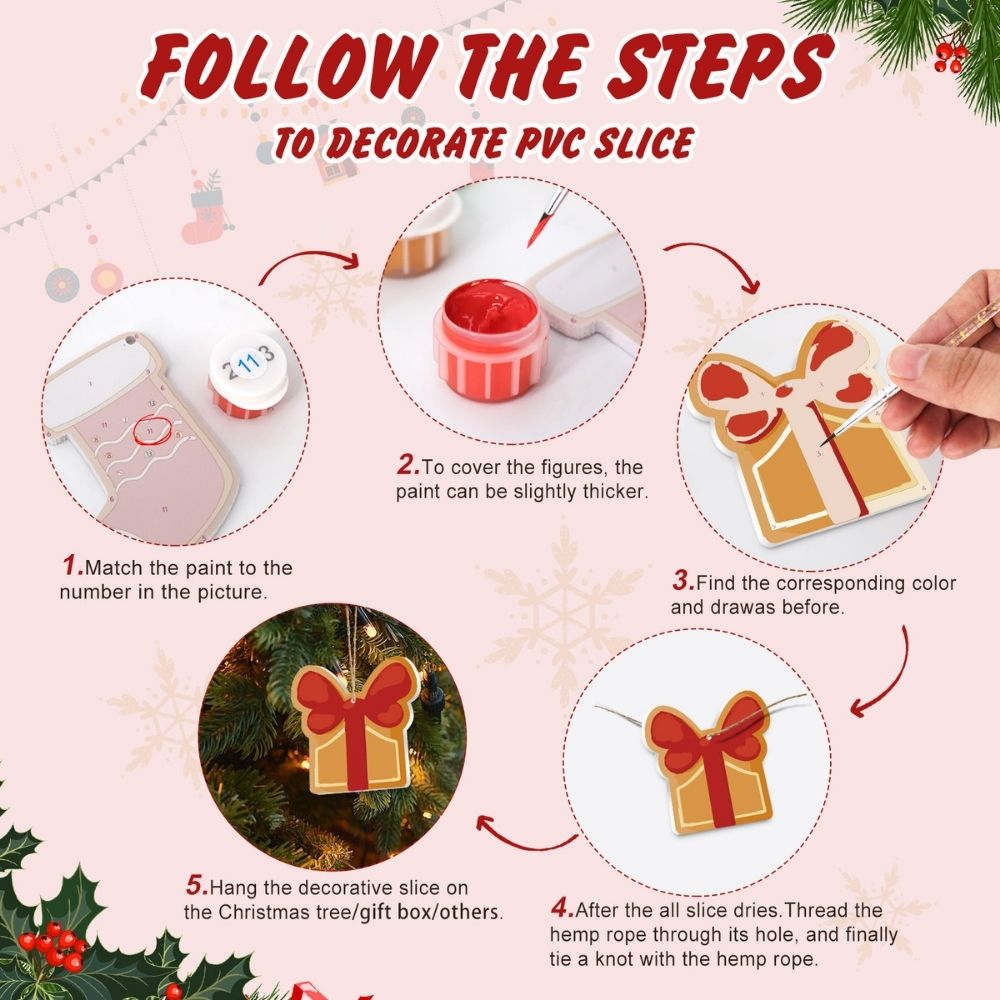 FOLLOW THE STEPS
TO DECORATE PVC SLICE

2 11 3

1.Match the paint to the number in the picture.

2.To cover the figures, the paint can be slightly thicker.

3.Find the corresponding color and drawas before.

4.After the all slice dries.Thread the hemp rope through its hole, and finally tie a knot with the hemp rope.

5.Hang the decorative slice on the Christmas tree/gift box/others.