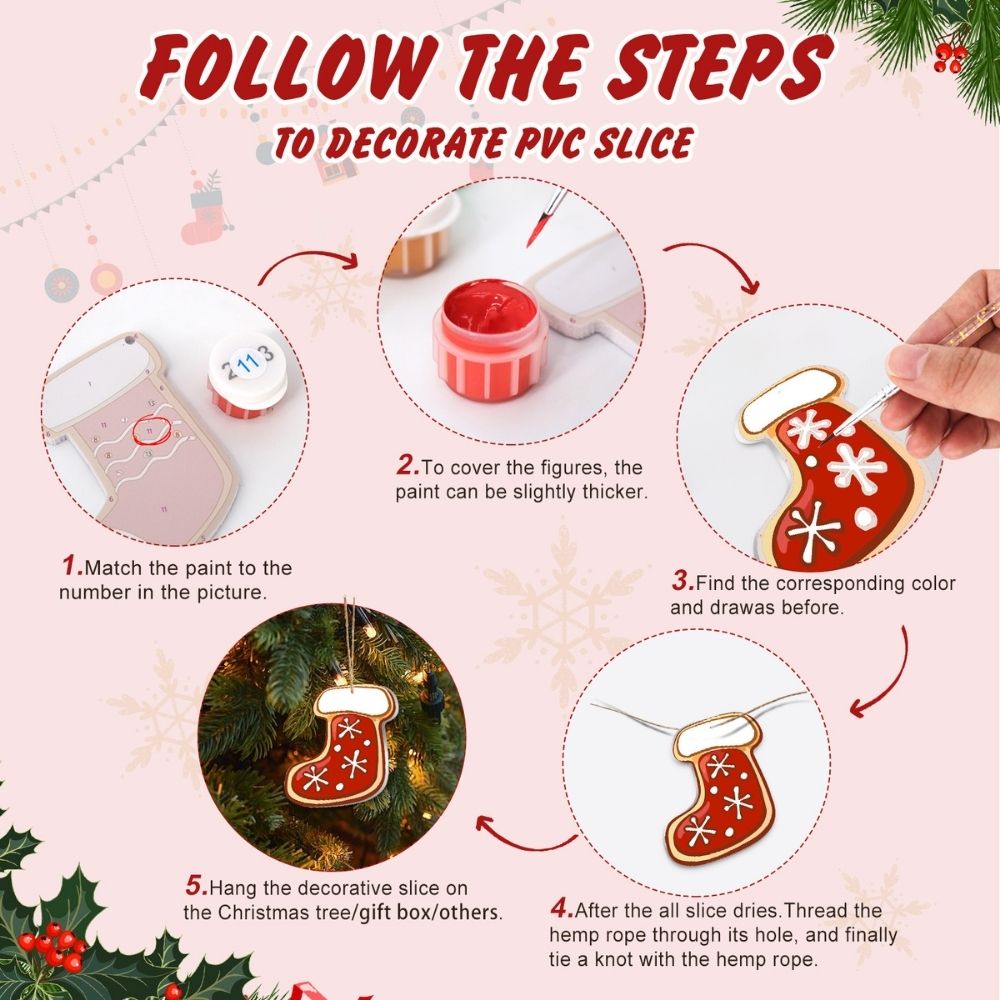 FOLLOW THE STEPS
TO DECORATE PVC SLICE

2 11 3

1.Match the paint to the number in the picture.

2.To cover the figures, the paint can be slightly thicker.

3.Find the corresponding color and drawas before.

4.After the all slice dries.Thread the hemp rope through its hole, and finally tie a knot with the hemp rope.

5.Hang the decorative slice on the Christmas tree/gift box/others.