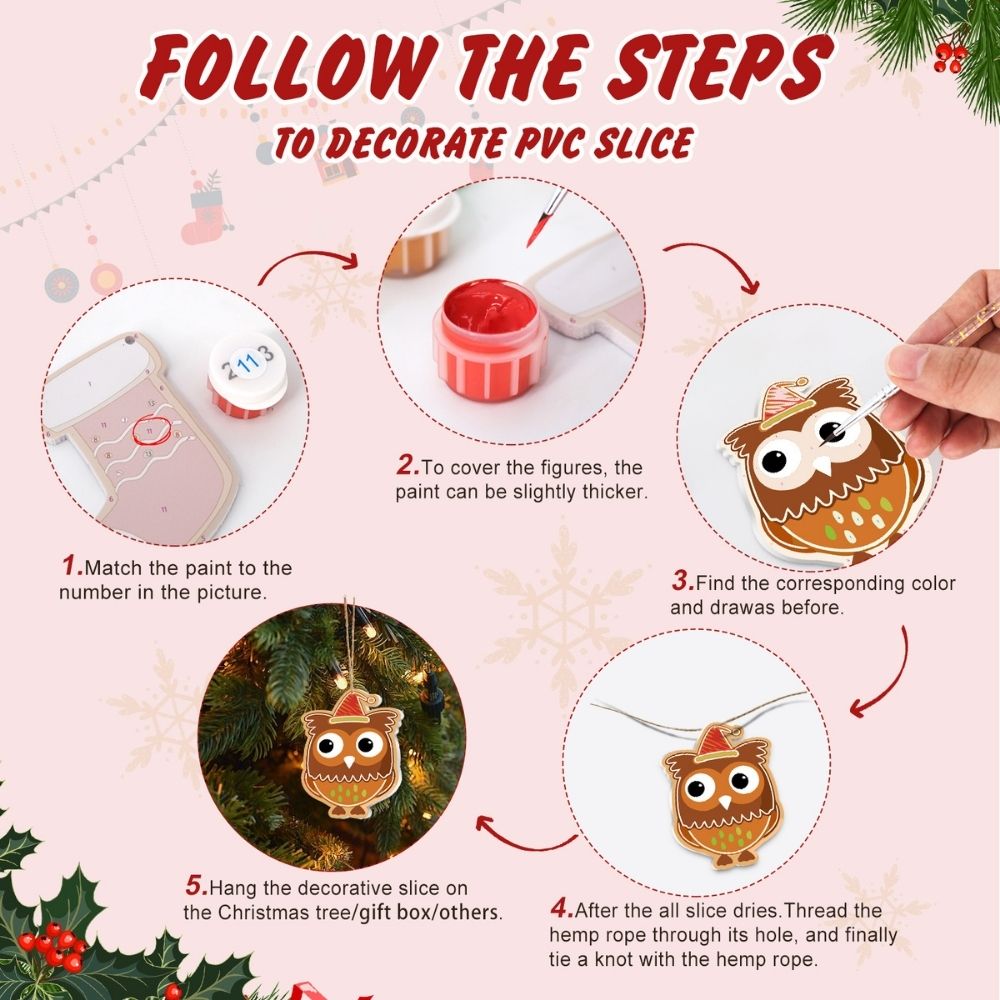 FOLLOW THE STEPS
TO DECORATE PVC SLICE

2 11 3

1.Match the paint to the number in the picture.

2.To cover the figures, the paint can be slightly thicker.

3.Find the corresponding color and drawas before.

4.After the all slice dries.Thread the hemp rope through its hole, and finally tie a knot with the hemp rope.

5.Hang the decorative slice on the Christmas tree/gift box/others.