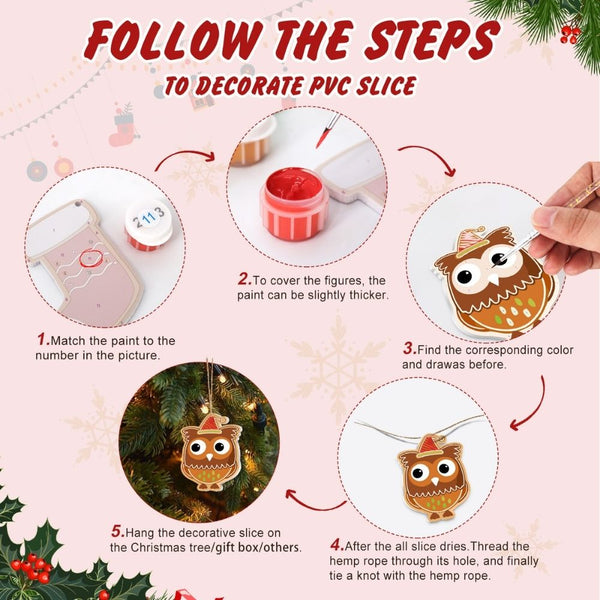 FOLLOW THE STEPS
TO DECORATE PVC SLICE

2 11 3

1.Match the paint to the number in the picture.

2.To cover the figures, the paint can be slightly thicker.

3.Find the corresponding color and drawas before.

4.After the all slice dries.Thread the hemp rope through its hole, and finally tie a knot with the hemp rope.

5.Hang the decorative slice on the Christmas tree/gift box/others.