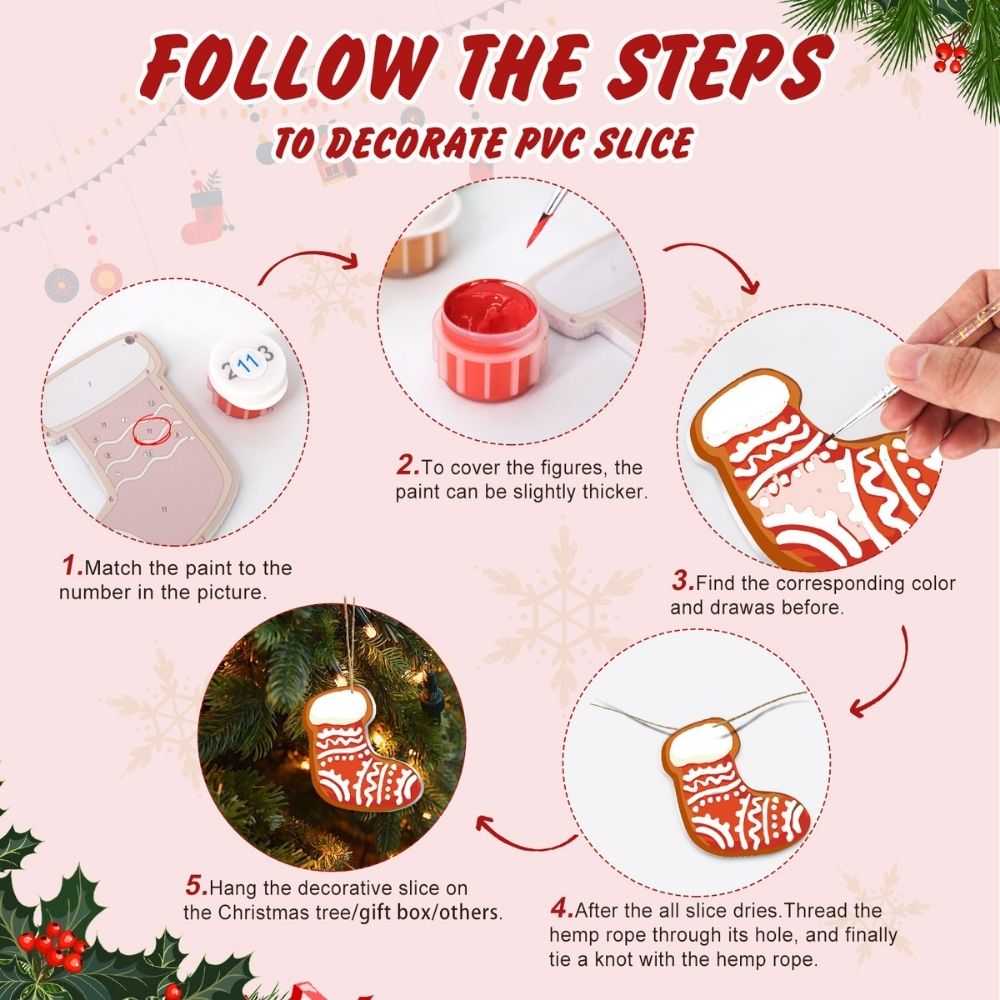 FOLLOW THE STEPS
TO DECORATE PVC SLICE

2 11 3

1.Match the paint to the number in the picture.

2.To cover the figures, the paint can be slightly thicker.

3.Find the corresponding color and drawas before.

4.After the all slice dries.Thread the hemp rope through its hole, and finally tie a knot with the hemp rope.

5.Hang the decorative slice on the Christmas tree/gift box/others.