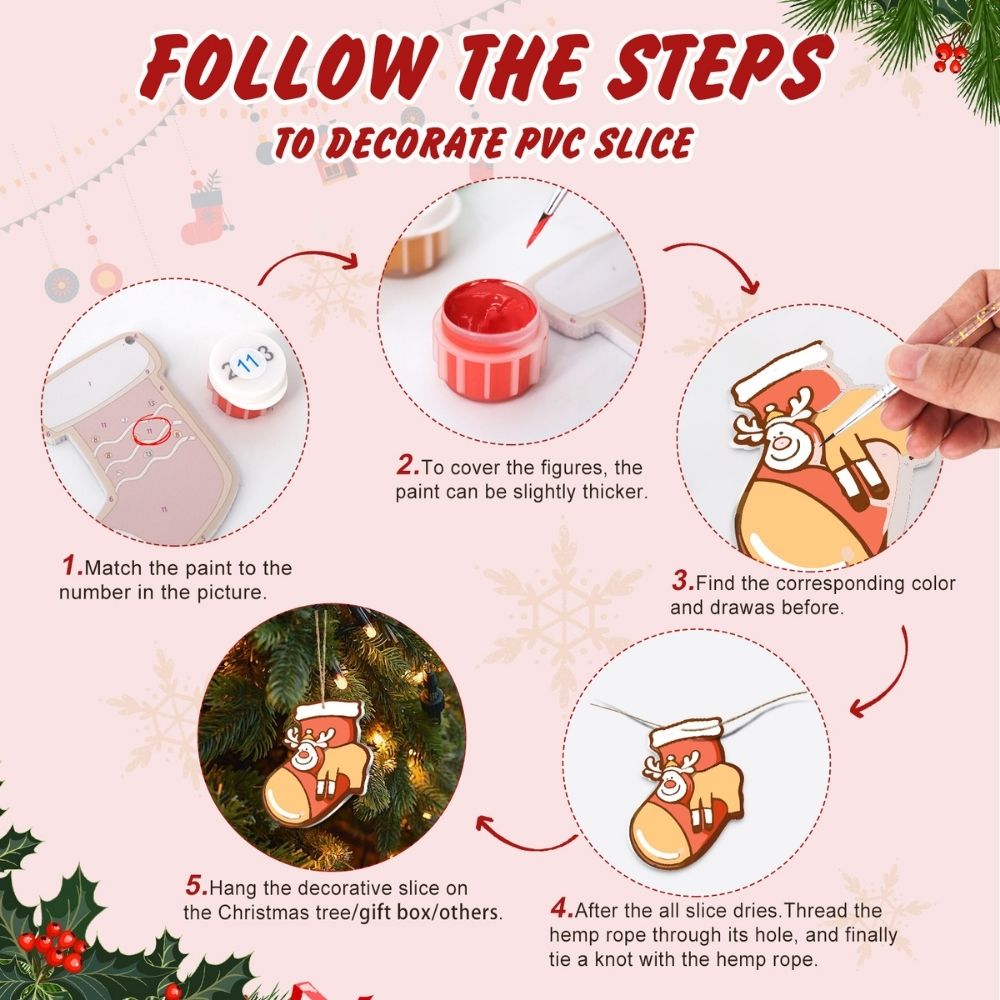 FOLLOW THE STEPS
TO DECORATE PVC SLICE

2 11 3

1.Match the paint to the number in the picture.

2.To cover the figures, the paint can be slightly thicker.

3.Find the corresponding color and drawas before.

4.After the all slice dries.Thread the hemp rope through its hole, and finally tie a knot with the hemp rope.

5.Hang the decorative slice on the Christmas tree/gift box/others.