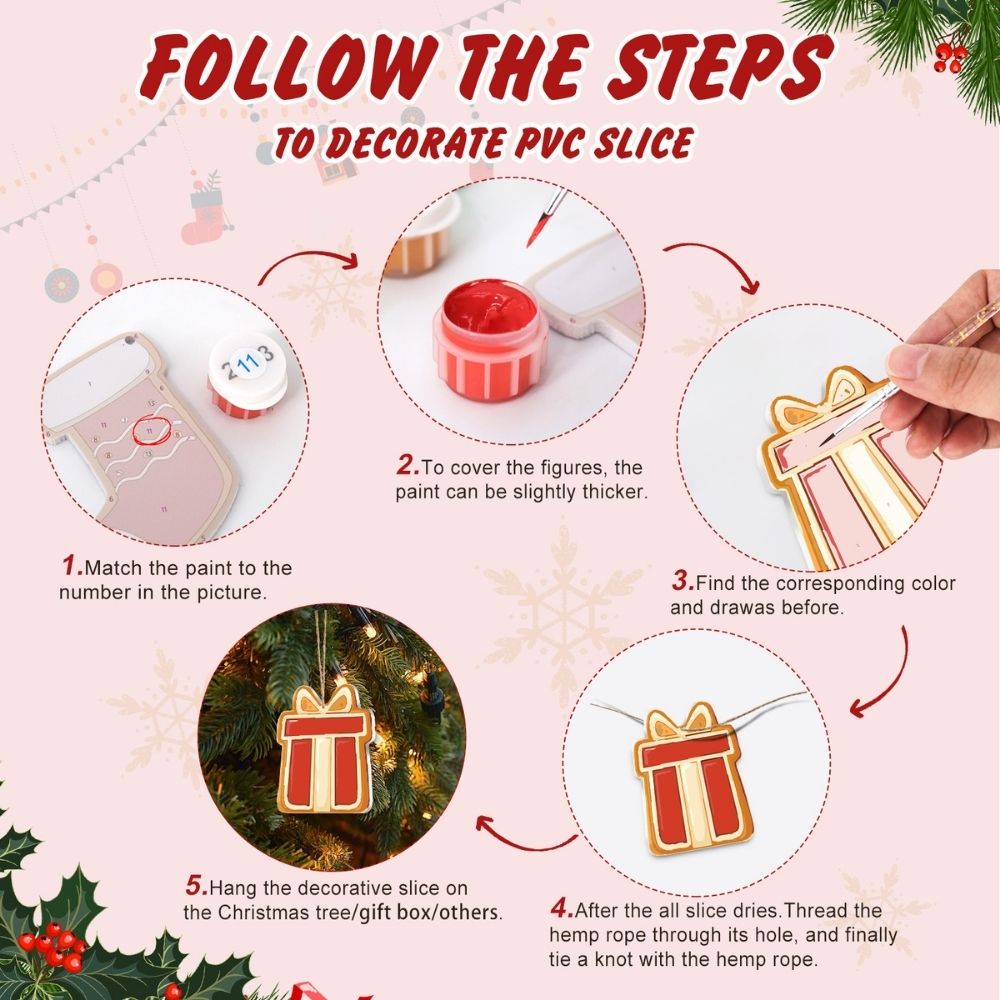 FOLLOW THE STEPS
TO DECORATE PVC SLICE

2 11 3

1.Match the paint to the number in the picture.

2.To cover the figures, the paint can be slightly thicker.

3.Find the corresponding color and drawas before.

4.After the all slice dries.Thread the hemp rope through its hole, and finally tie a knot with the hemp rope.

5.Hang the decorative slice on the Christmas tree/gift box/others.