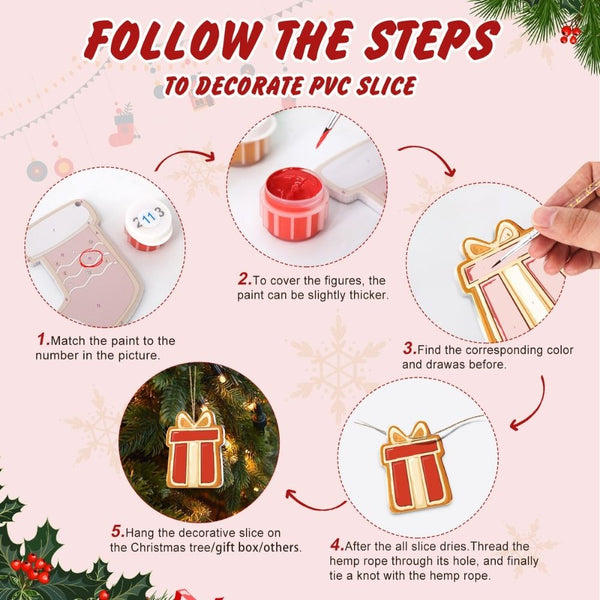 FOLLOW THE STEPS
TO DECORATE PVC SLICE

2113

1.Match the paint to the number in the picture.

2.To cover the figures, the paint can be slightly thicker.

3.Find the corresponding color and drawas before.

4.After the all slice dries.Thread the hemp rope through its hole, and finally tie a knot with the hemp rope.

5.Hang the decorative slice on the Christmas tree/gift box/others.