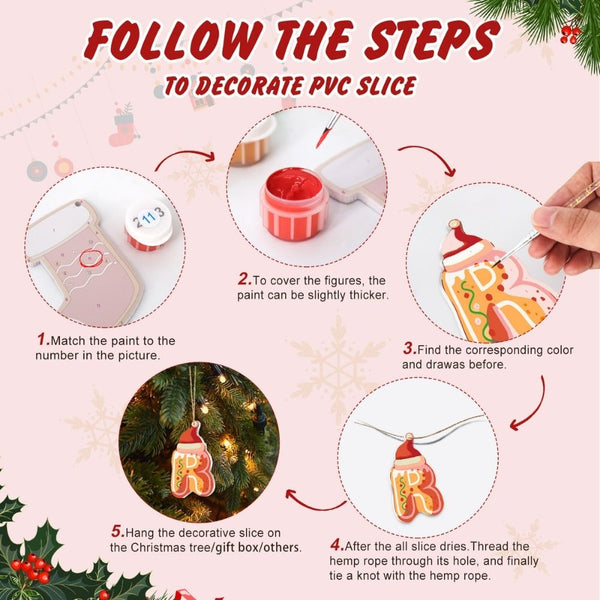 FOLLOW THE STEPS
TO DECORATE PVC SLICE

2113

1.Match the paint to the number in the picture.

2.To cover the figures, the paint can be slightly thicker.

3.Find the corresponding color and drawas before.

4.After the all slice dries.Thread the hemp rope through its hole, and finally tie a knot with the hemp rope.

5.Hang the decorative slice on the Christmas tree/gift box/others.