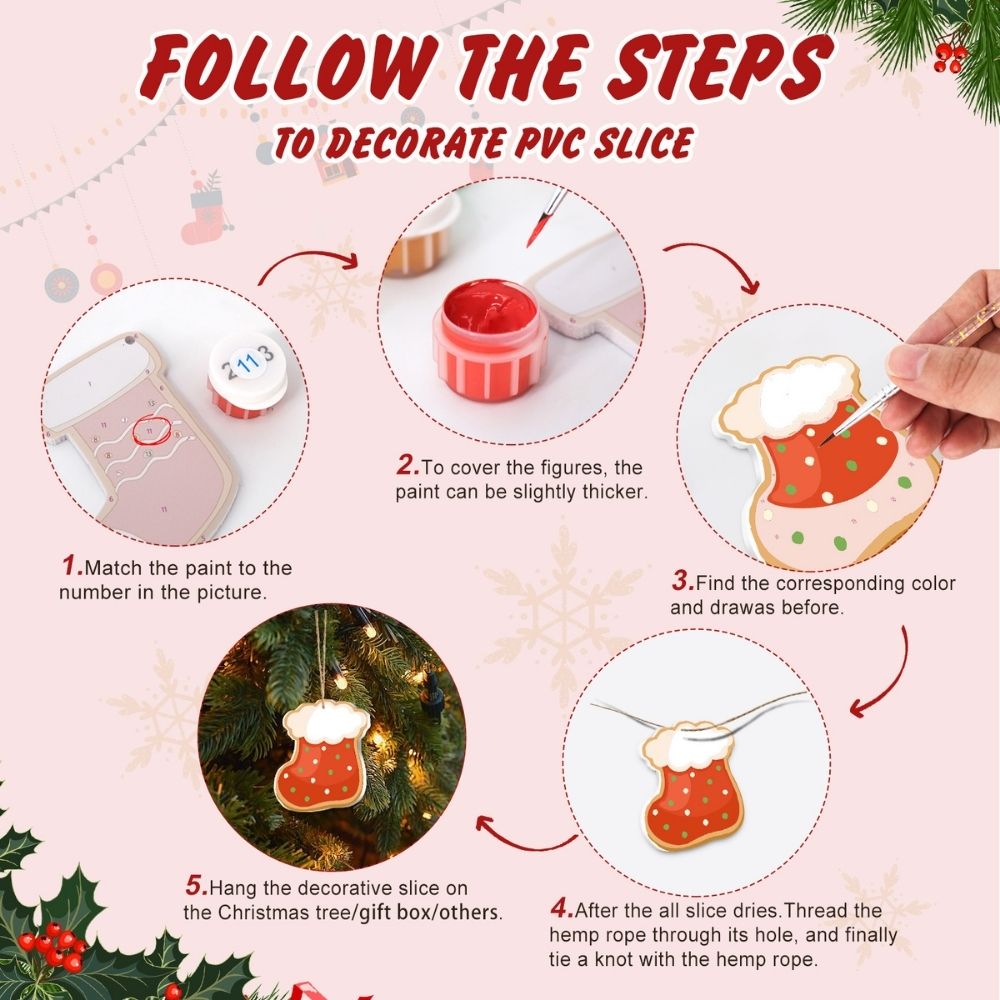 FOLLOW THE STEPS
TO DECORATE PVC SLICE

2 11 3

1.Match the paint to the number in the picture.

2.To cover the figures, the paint can be slightly thicker.

3.Find the corresponding color and drawas before.

4.After the all slice dries.Thread the hemp rope through its hole, and finally tie a knot with the hemp rope.

5.Hang the decorative slice on the Christmas tree/gift box/others.