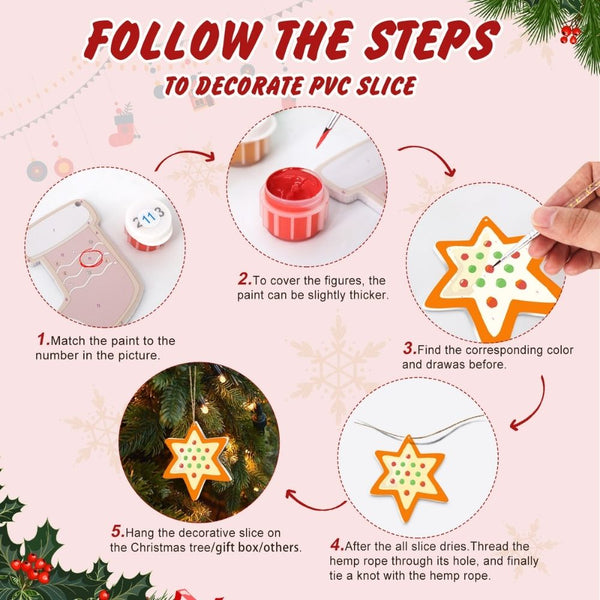 FOLLOW THE STEPS

TO DECORATE PVC SLICE

2113

1.Match the paint to the number in the picture.

2.To cover the figures, the paint can be slightly thicker.

3.Find the corresponding color and drawas before.

4.After the all slice dries.Thread the hemp rope through its hole, and finally tie a knot with the hemp rope.

5.Hang the decorative slice on the Christmas tree/gift box/others.