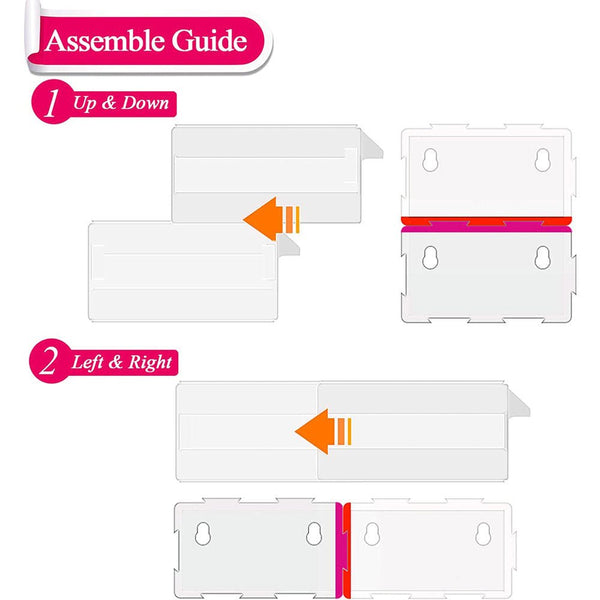 Assemble Guide

1 Up & Down

2 Left & Right